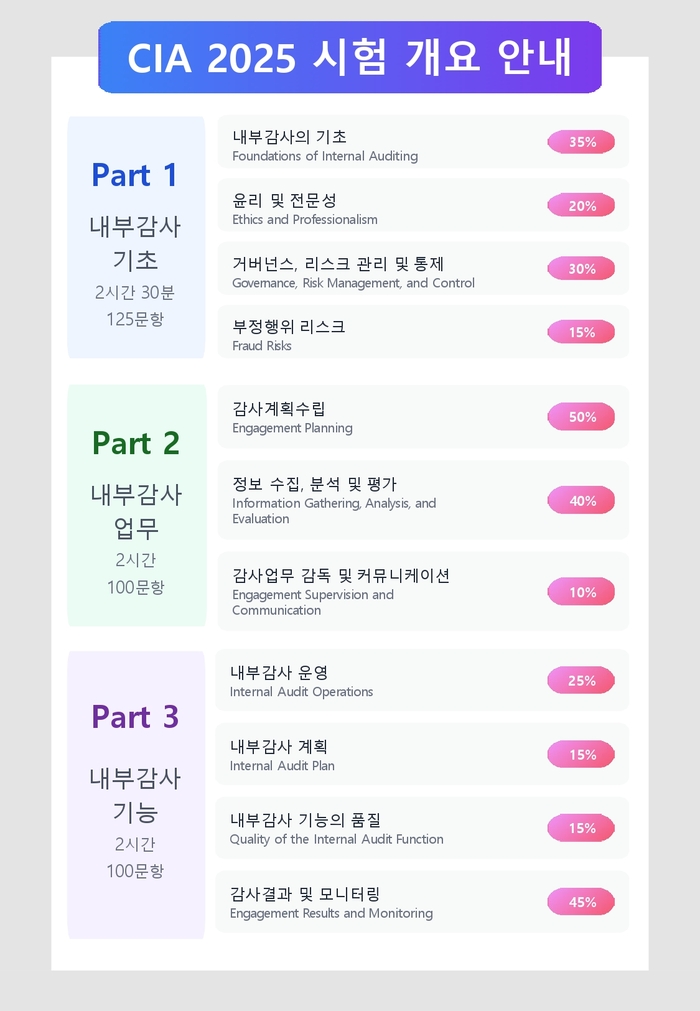 CIA 2025 시험 개요 안내

Part 1

내부감사
기초

2시간 30분
125문항

내부감사의 기초
Foundations of Internal Auditing
35%

윤리 및 전문성
Ethics and Professionalism
20%

거버넌스, 리스크 관리 및 통제
Governance, Risk Management, and Control
30%

부정행위 리스크
Fraud Risks
15%

Part 2

내부감사
업무

2시간
100문항

감사계획수립
Engagement Planning
50%

정보 수집, 분석 및 평가
Information Gathering, Analysis, and Evaluation
40%

감사업무 감독 및 커뮤니케이션
Engagement Supervision and Communication
10%

Part 3

내부감사
기능

2시간
100문항

내부감사 운영
Internal Audit Operations
25%

내부감사 계획
Internal Audit Plan
15%

내부감사 기능의 품질
Quality of the Internal Audit Function
15%

감사결과 및 모니터링
Engagement Results and Monitoring
45%